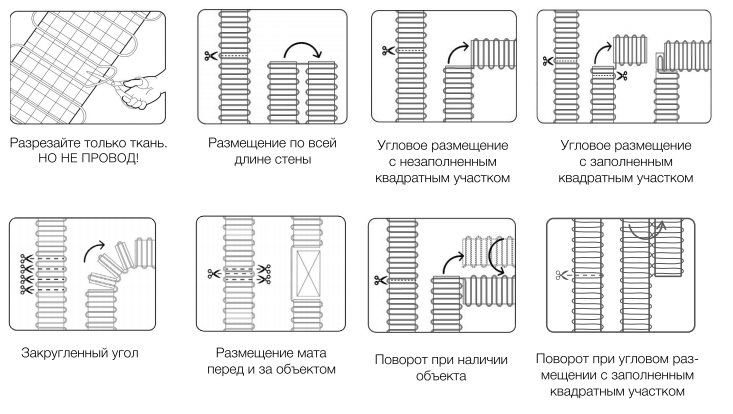 Разрезайте только ткань. НО НЕ ПРОВОД!

Размещение по всей длине стены

Угловое размещение с незаполненным квадратным участком

Угловое размещение с заполненным квадратным участком

Закругленный угол

Размещение мата перед и за объектом

Поворот при наличии объекта

Поворот при угловом размещении с заполненным квадратным участком