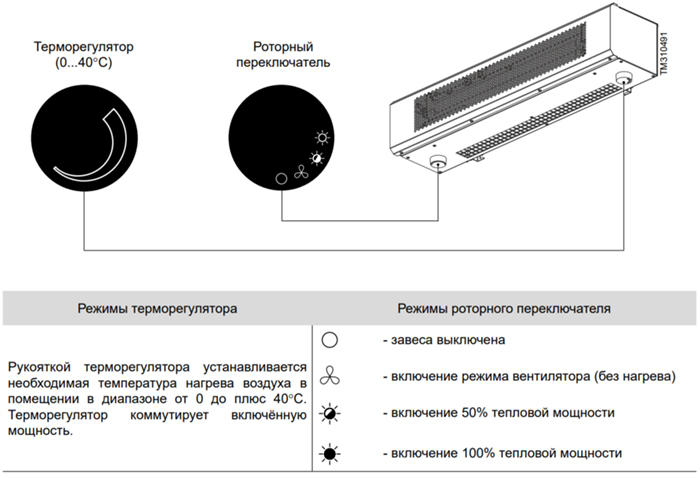 Терморегулятор (0...40°C)

Роторный переключатель

TM310491

| Режимы терморегулятора | Режимы роторного переключателя |
|---|---|
| Рукояткой терморегулятора устанавливается необходимая температура нагрева воздуха в помещении в диапазоне от 0 до плюс 40°C. Терморегулятор коммутирует включённую мощность. | - завеса выключена<br>- включение режима вентилятора (без нагрева)<br>- включение 50% тепловой мощности<br>- включение 100% тепловой мощности |